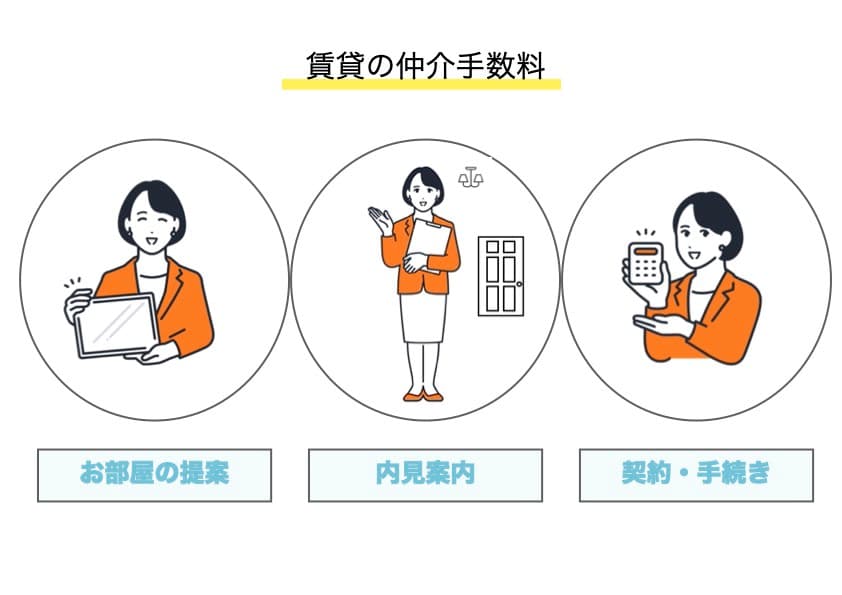 賃貸の仲介手数料

お部屋の提案

内見案内

契約・手続き